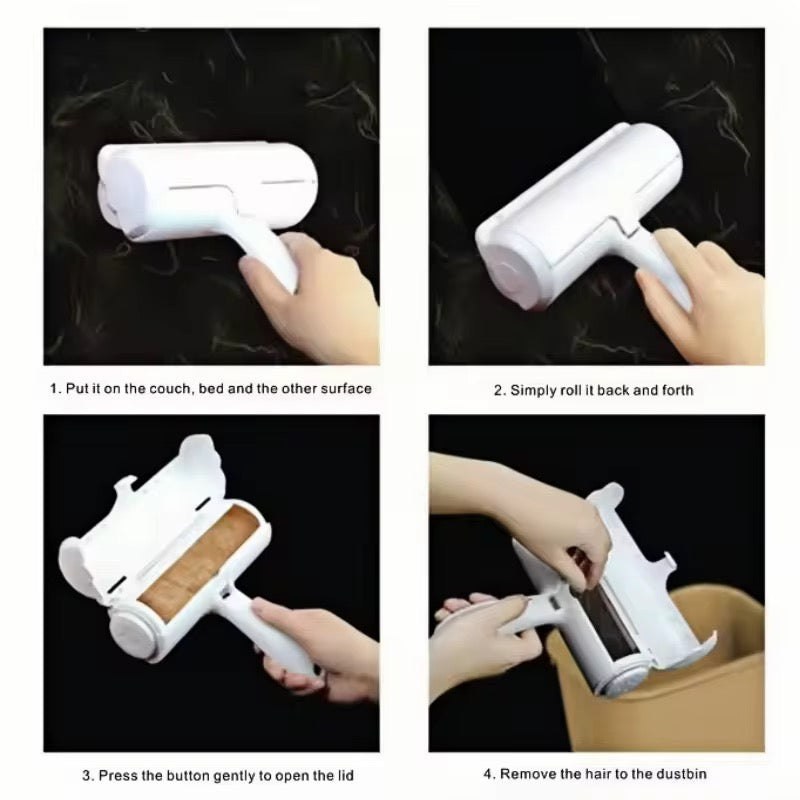 1. Put it on the couch, bed and the other surface

2. Simply roll it back and forth

3. Press the button gently to open the lid

4. Remove the hair to the dustbin