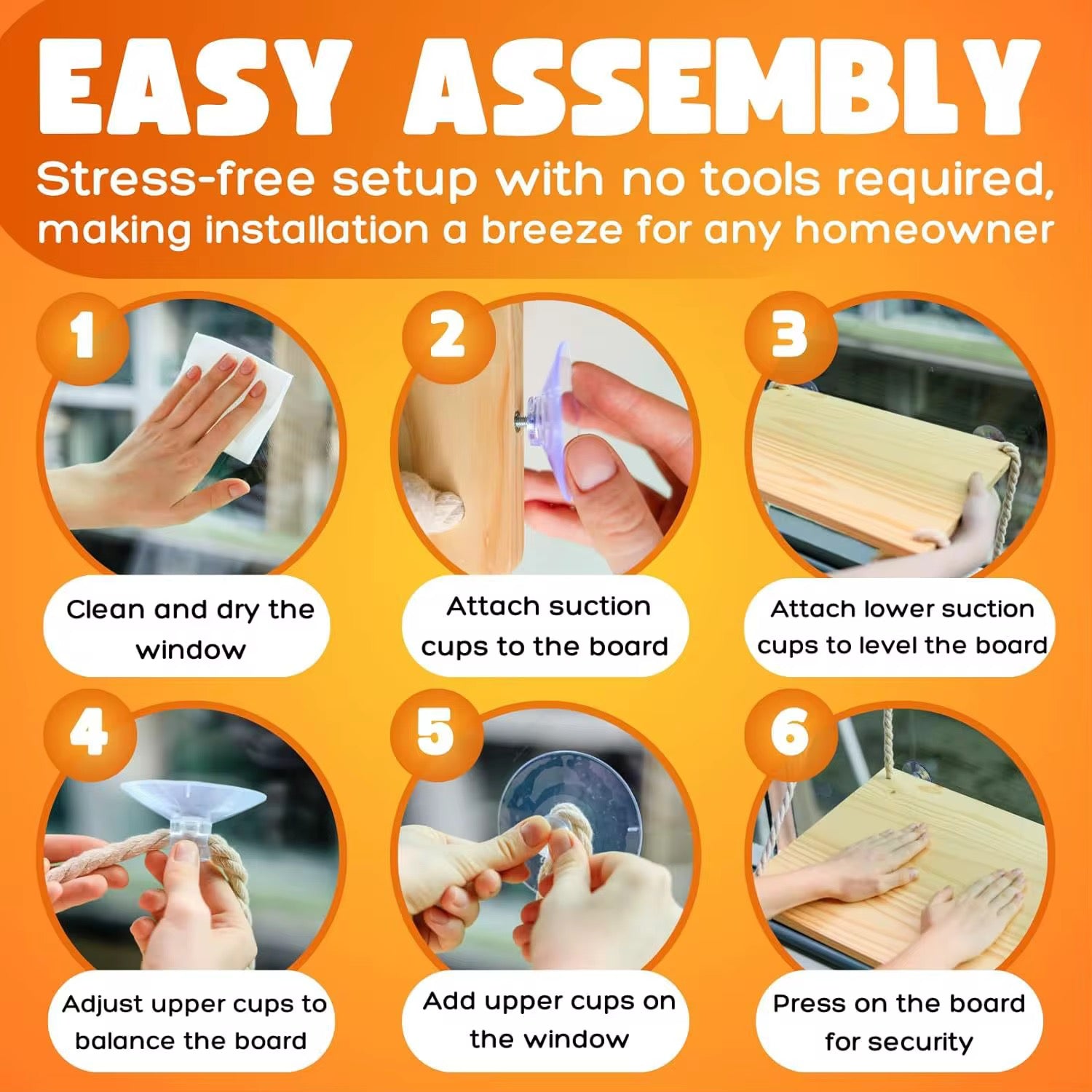 EASY ASSEMBLY

Stress-free setup with no tools required, making installation a breeze for any homeowner

1
Clean and dry the window

2
Attach suction cups to the board

3
Attach lower suction cups to level the board

4
Adjust upper cups to balance the board

5
Add upper cups on the window

6
Press on the board for security